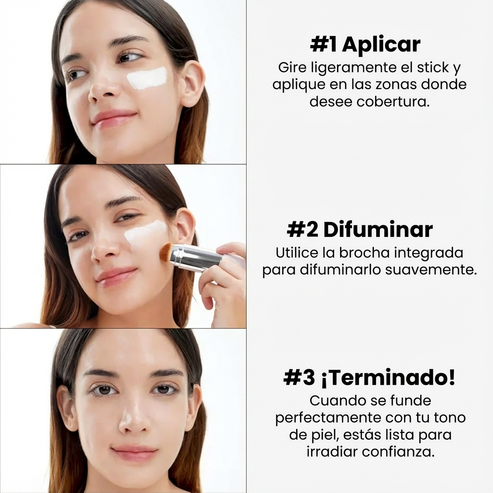 #1 Aplicar
Gire ligeramente el stick y aplique en las zonas donde desee cobertura.

#2 Difuminar
Utilice la brocha integrada para difuminarlo suavemente.

#3 ¡Terminado!
Cuando se funde perfectamente con tu tono de piel, estás lista para irradiar confianza.